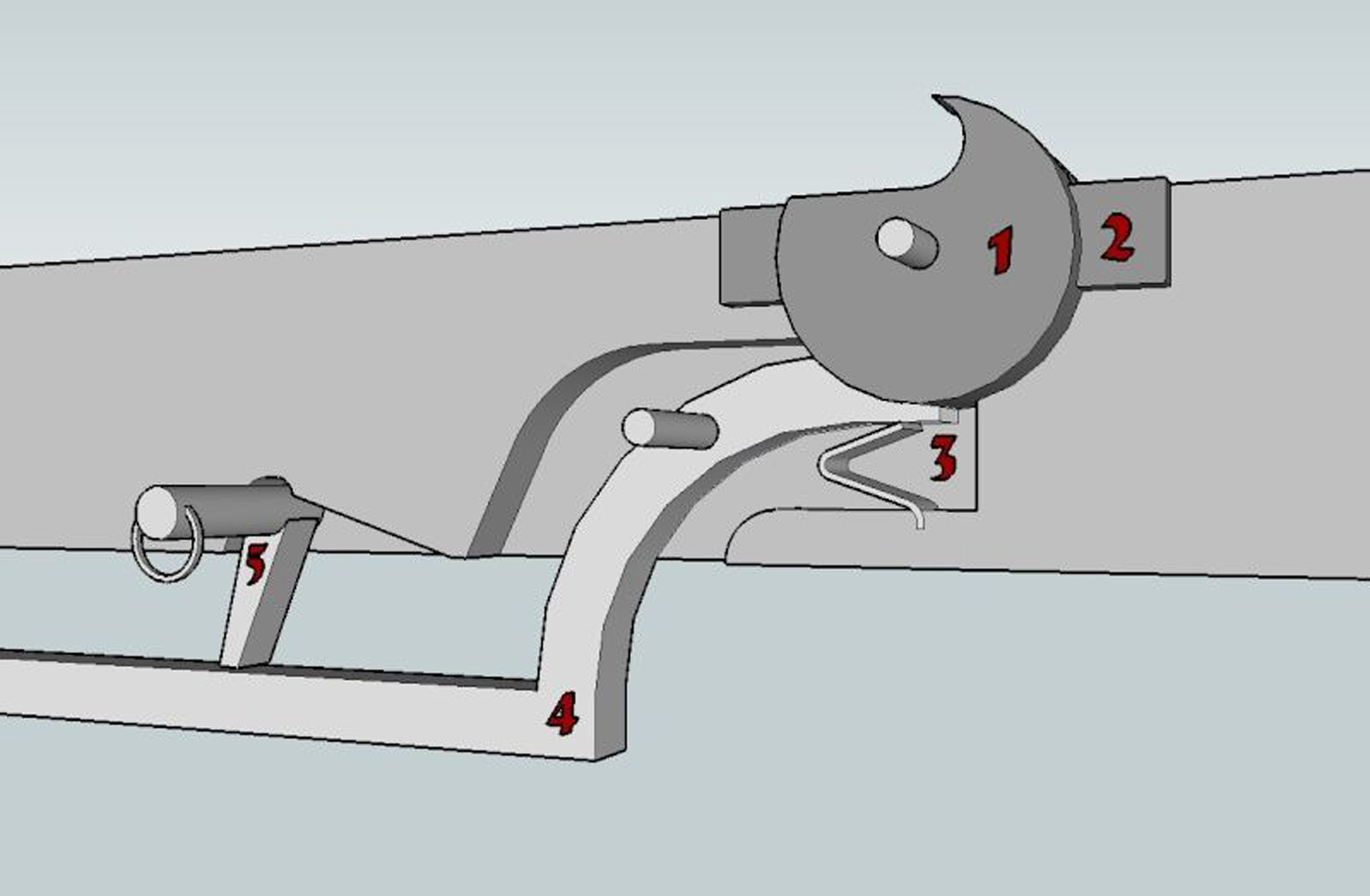 1
2
3
5
4