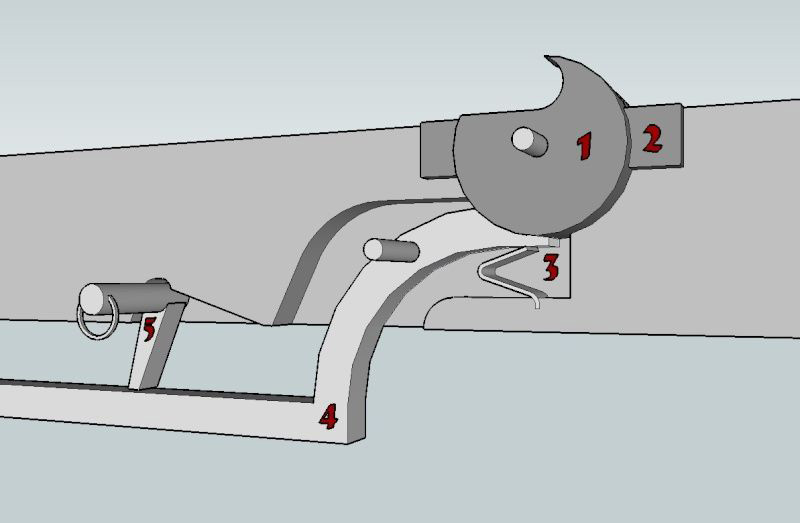 1
2
3
5
4